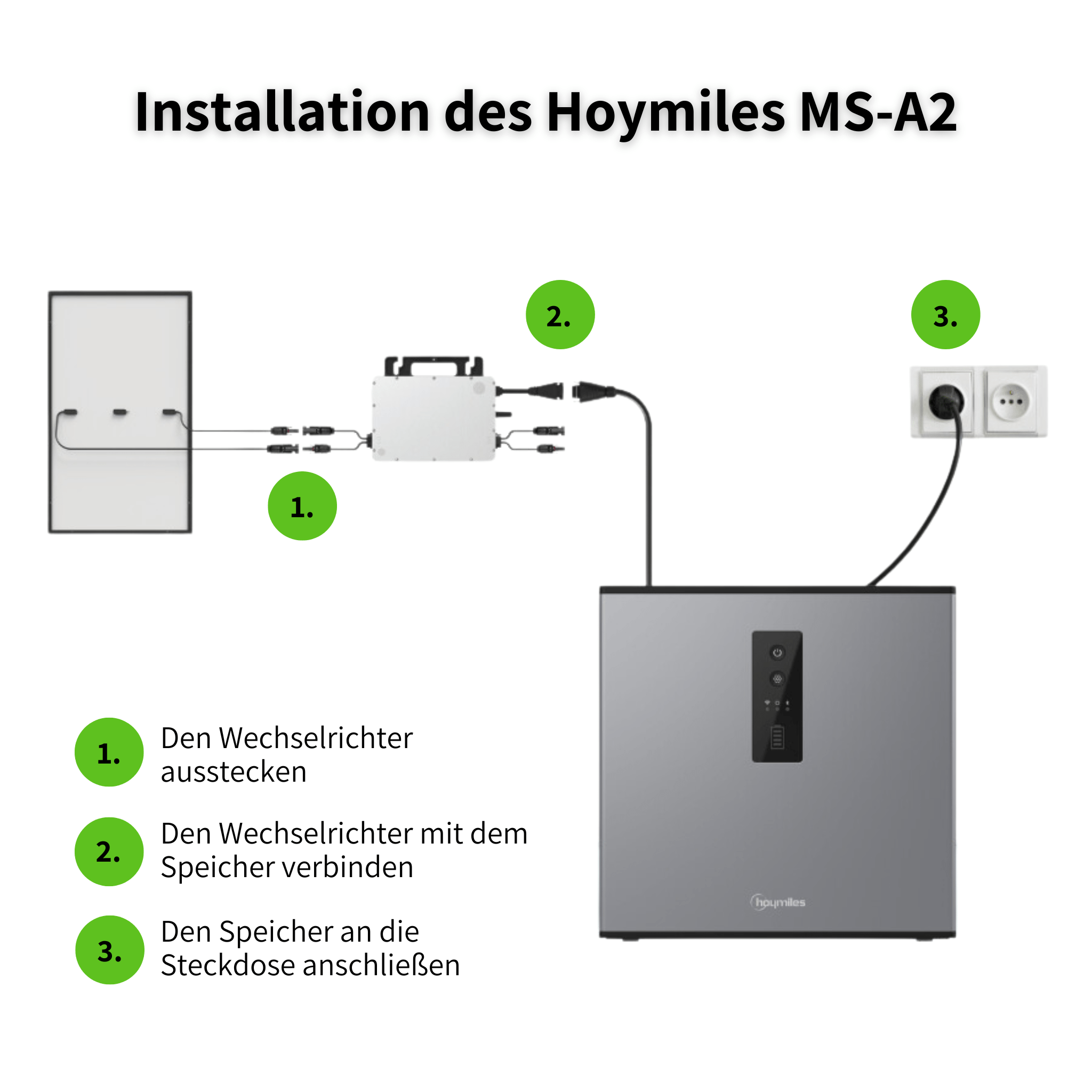 Installation des Hoymiles MS-A2

2.

3.

1.

hoymiles

1. Den Wechselrichter ausstecken

2. Den Wechselrichter mit dem Speicher verbinden

3. Den Speicher an die Steckdose anschließen